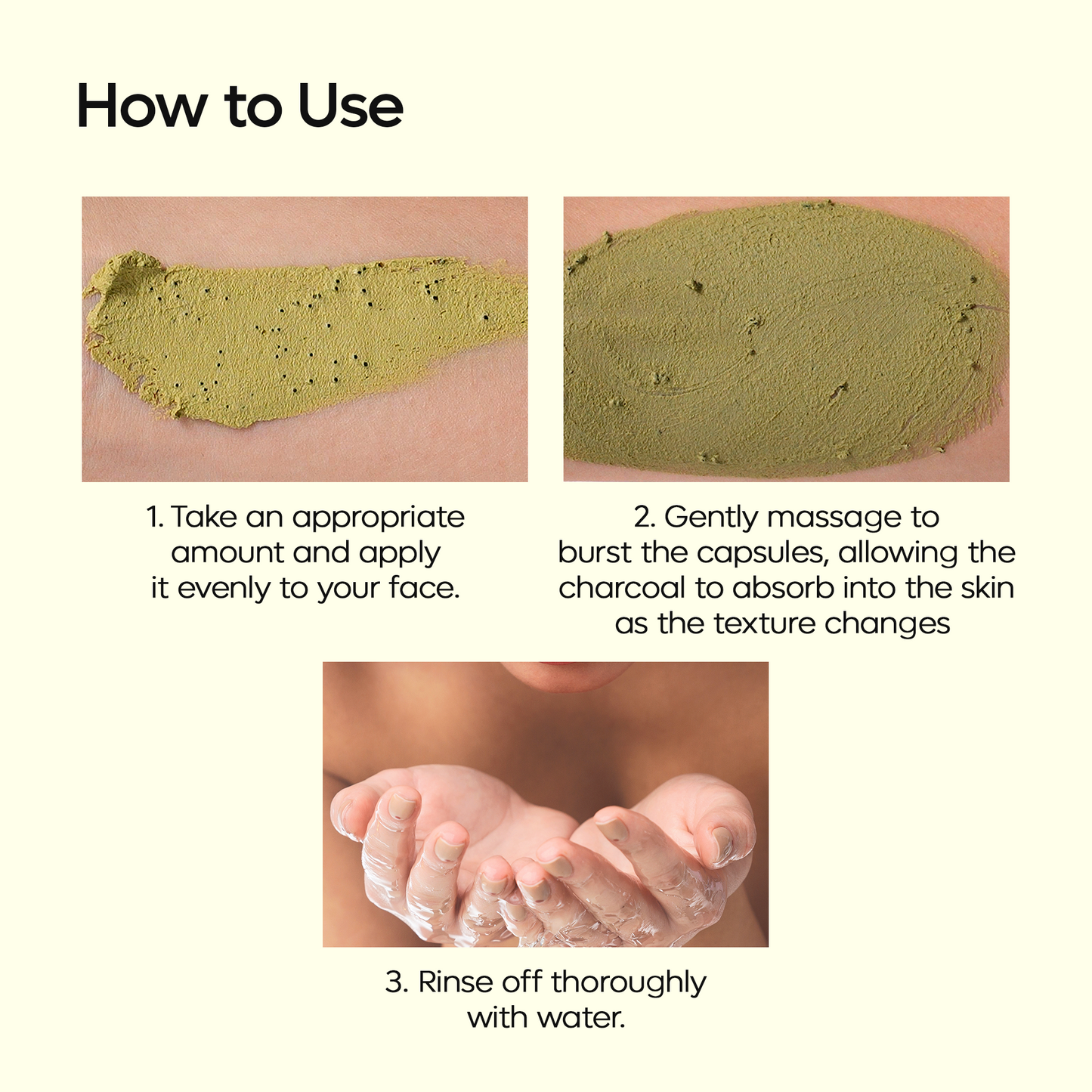 How to Use

1. Take an appropriate amount and apply it evenly to your face.

2. Gently massage to burst the capsules, allowing the charcoal to absorb into the skin as the texture changes

3. Rinse off thoroughly with water.