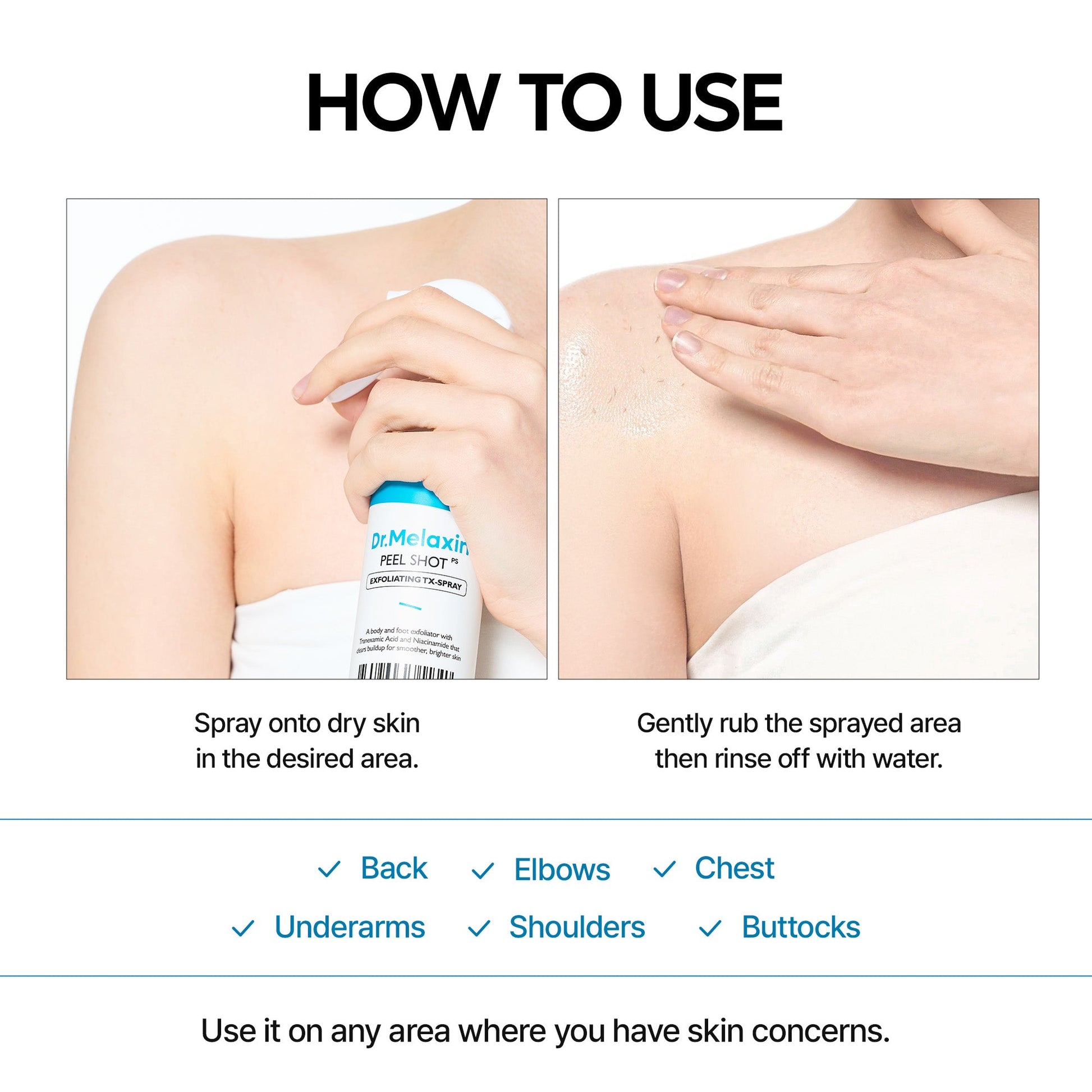 HOW TO USE

Dr.Melaxin
PEEL SHOT PS
EXFOLIATING TX-SPRAY

A body and foot exfoliator with Tranexamic Acid and Niacinamide that clears buildup for smoother, brighter skin

Spray onto dry skin in the desired area.

Gently rub the sprayed area then rinse off with water.

✓ Back ✓ Elbows ✓ Chest
✓ Underarms ✓ Shoulders ✓ Buttocks

Use it on any area where you have skin concerns.